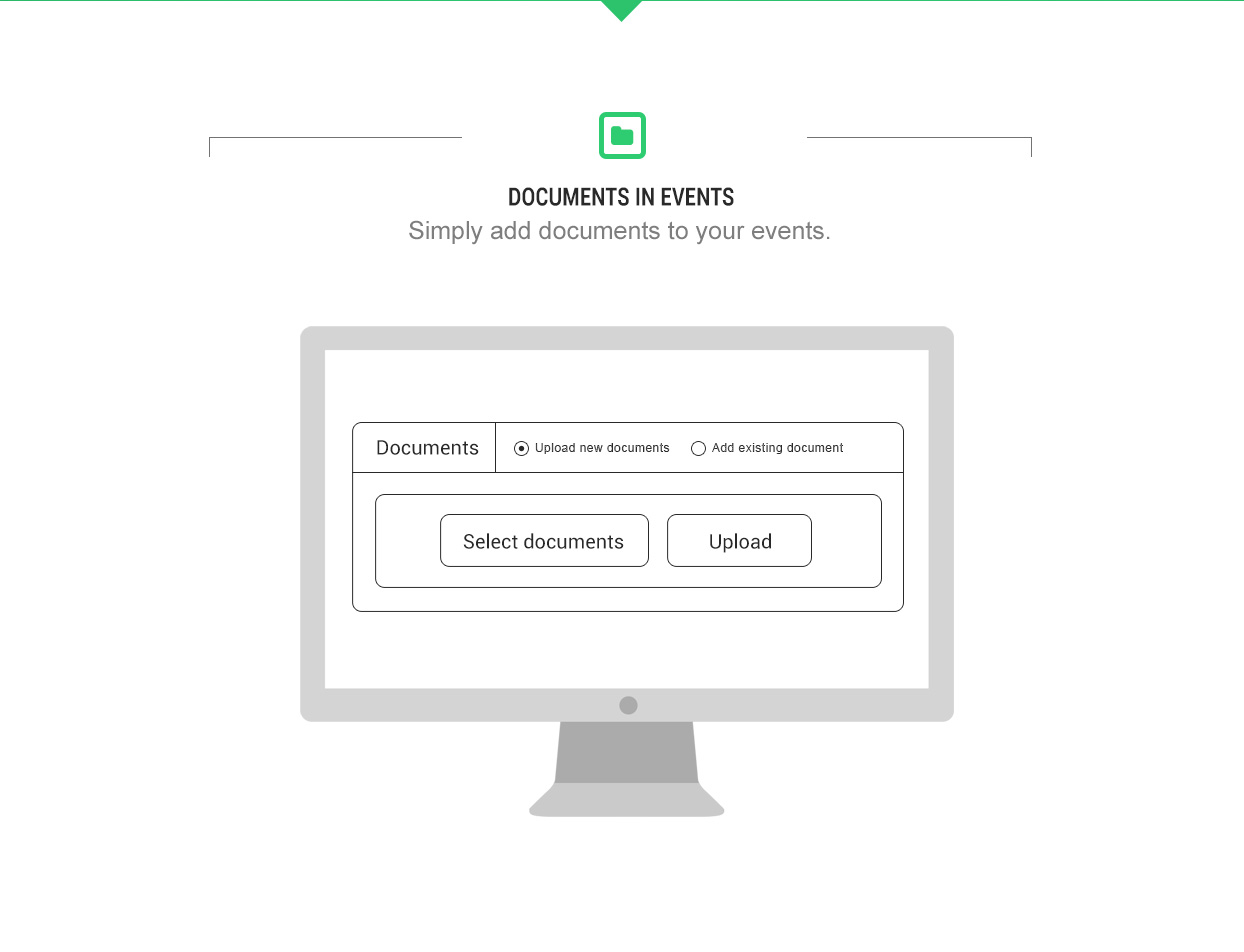 DOCUMENTS IN EVENTS
Simply add documents to your events.

Documents
Upload new documents
Add existing document

Select documents
Upload